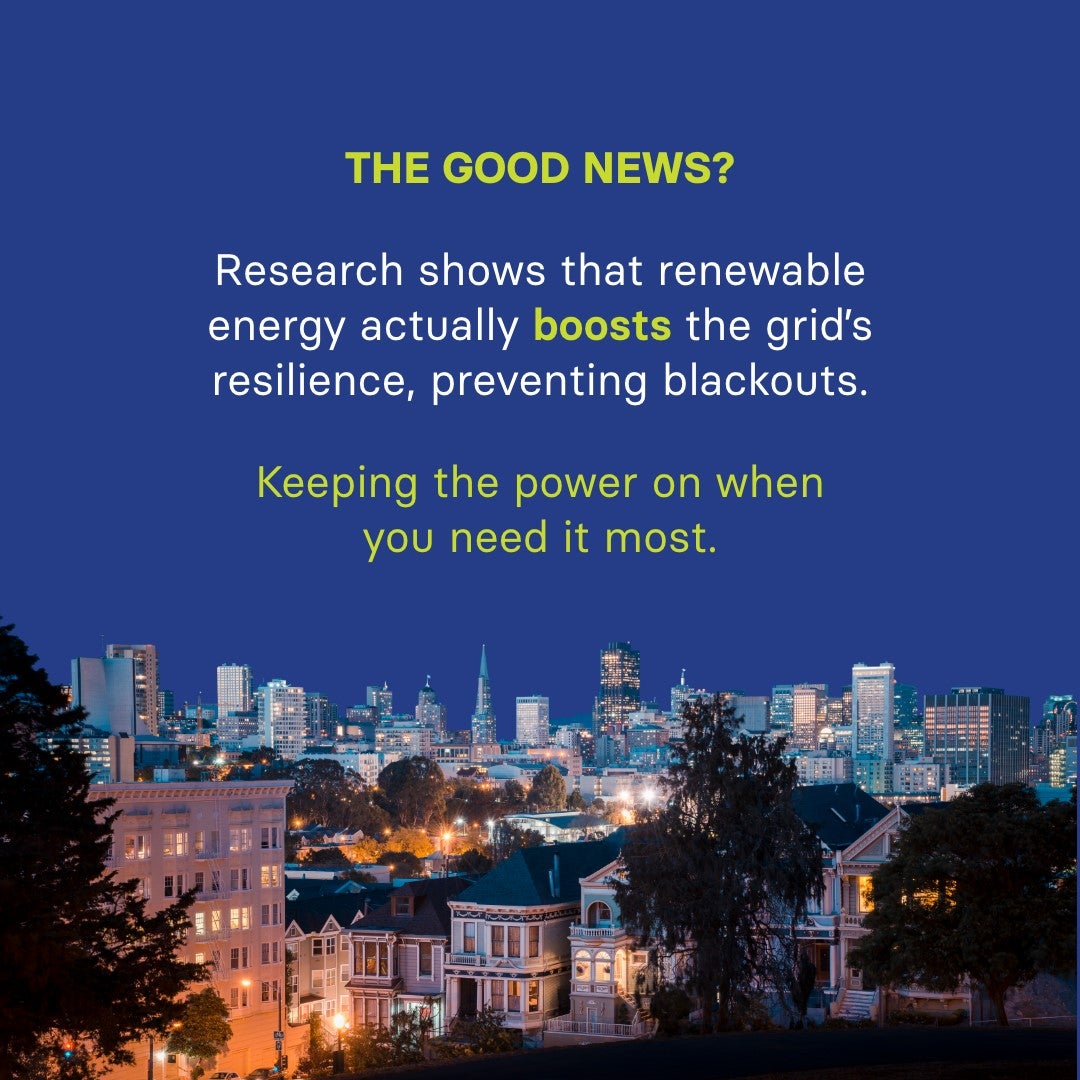 THE GOOD NEWS?

Research shows that renewable energy actually boosts the grid's resilience, preventing blackouts.

Keeping the power on when you need it most.